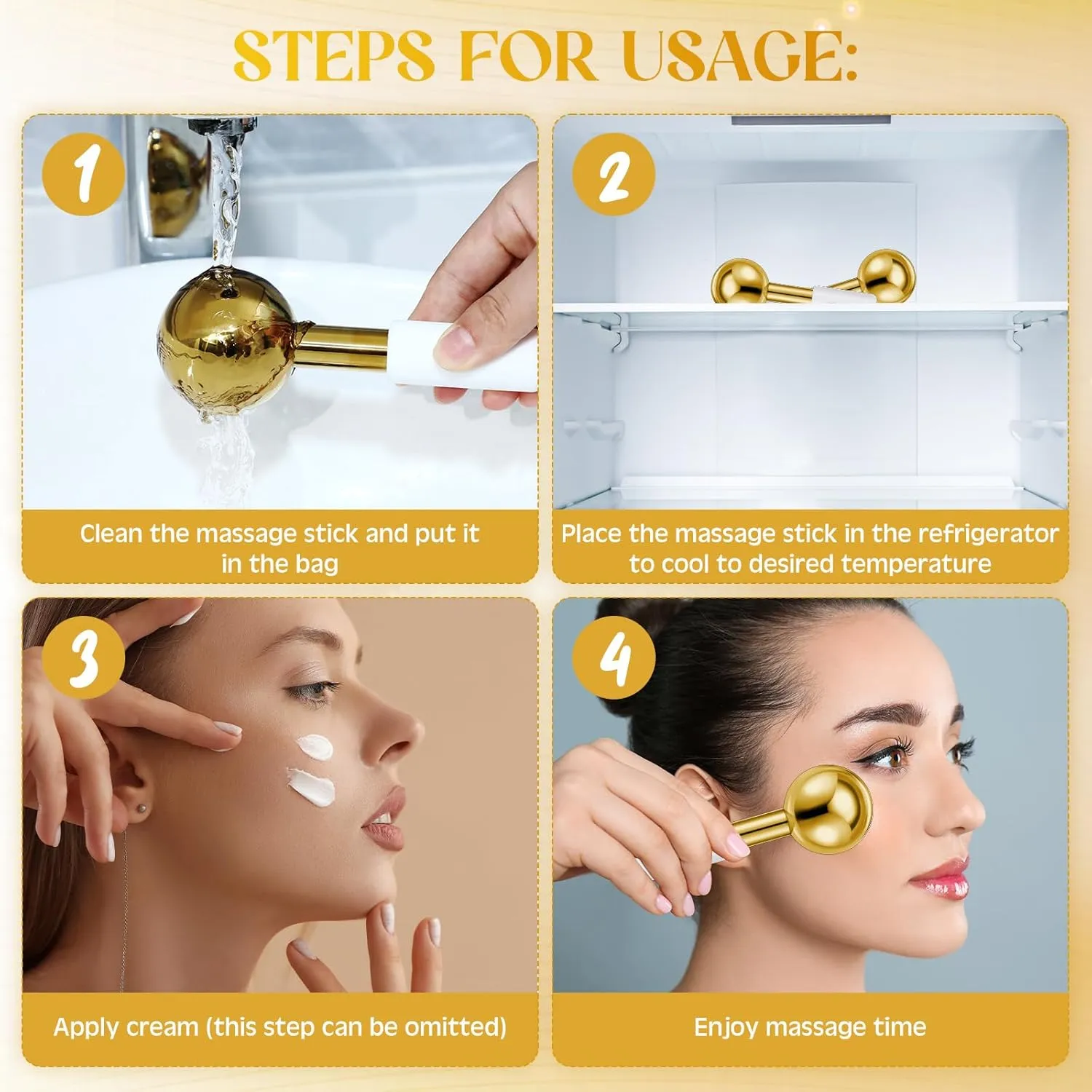 STEPS FOR USAGE:

1

Clean the massage stick and put it in the bag

2

Place the massage stick in the refrigerator to cool to desired temperature

3

Apply cream (this step can be omitted)

4

Enjoy massage time