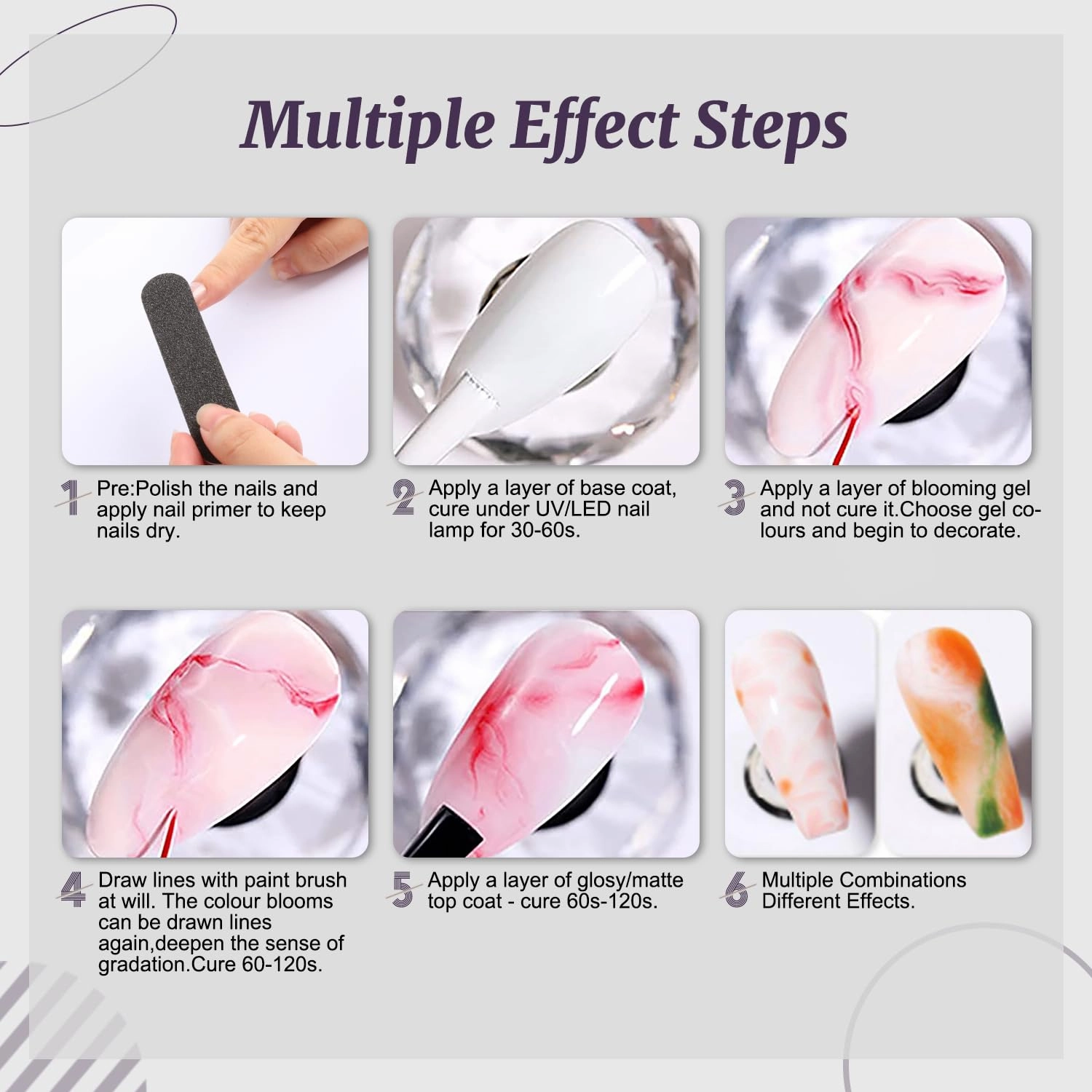 Multiple Effect Steps

1 Pre:Polish the nails and apply nail primer to keep nails dry.

2 Apply a layer of base coat, cure under UV/LED nail lamp for 30-60s.

3 Apply a layer of blooming gel and not cure it.Choose gel colours and begin to decorate.

4 Draw lines with paint brush at will. The colour blooms can be drawn lines again,deepen the sense of gradation.Cure 60-120s.

5 Apply a layer of glosy/matte top coat - cure 60s-120s.

6 Multiple Combinations Different Effects.