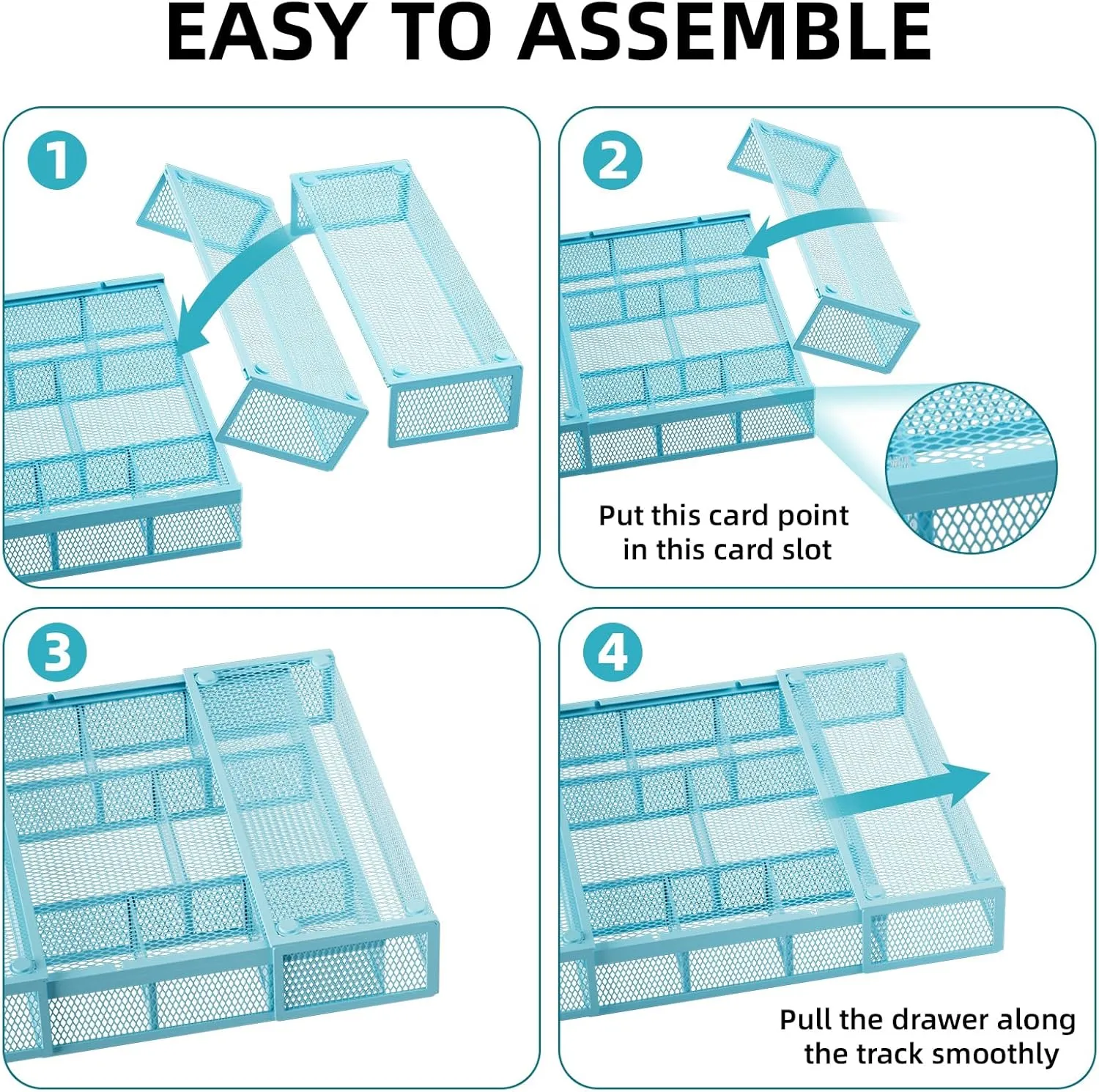 EASY TO ASSEMBLE

1

2

Put this card point in this card slot

3

4

Pull the drawer along the track smoothly