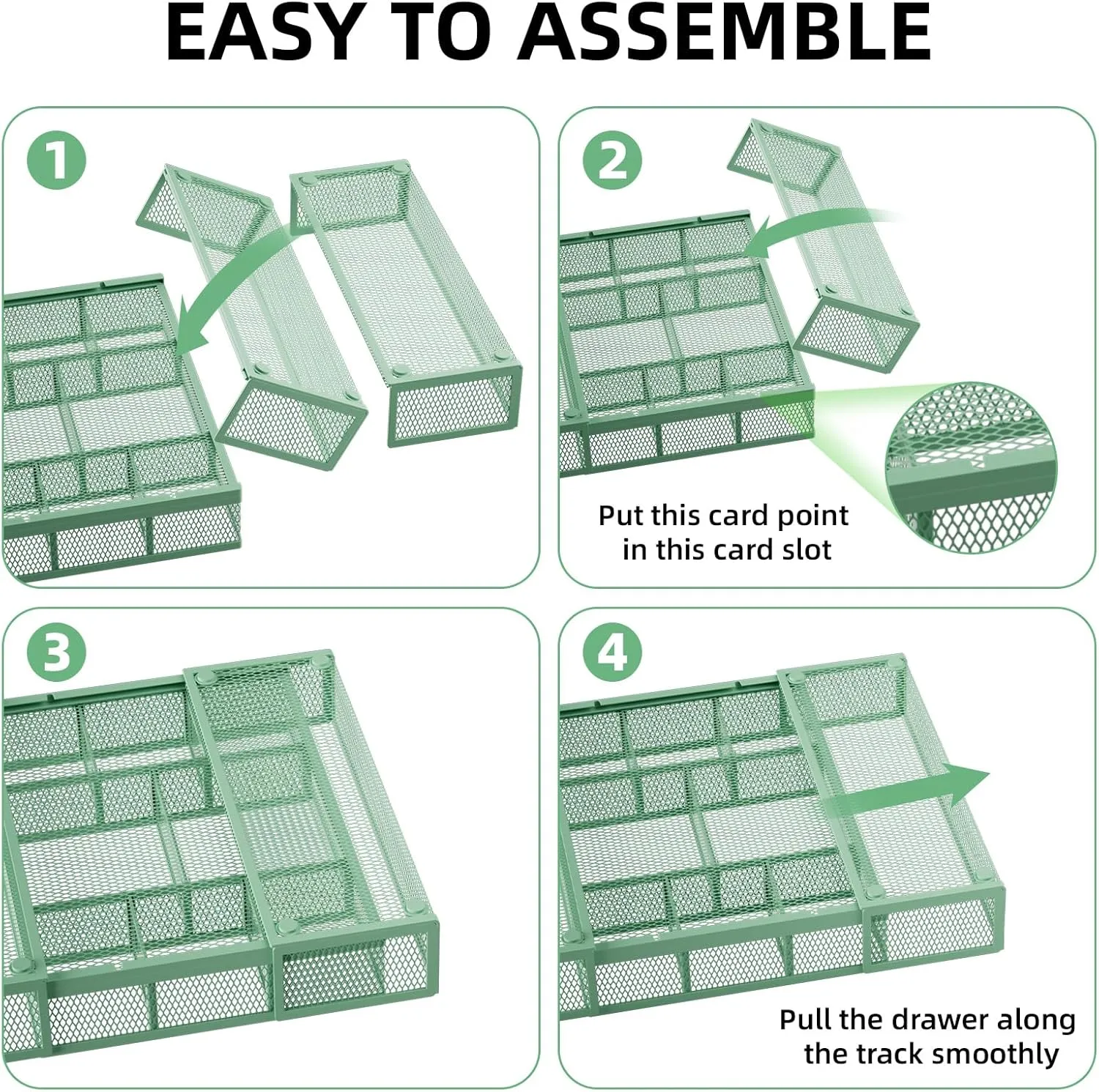 EASY TO ASSEMBLE

1

2

Put this card point in this card slot

3

4

Pull the drawer along the track smoothly