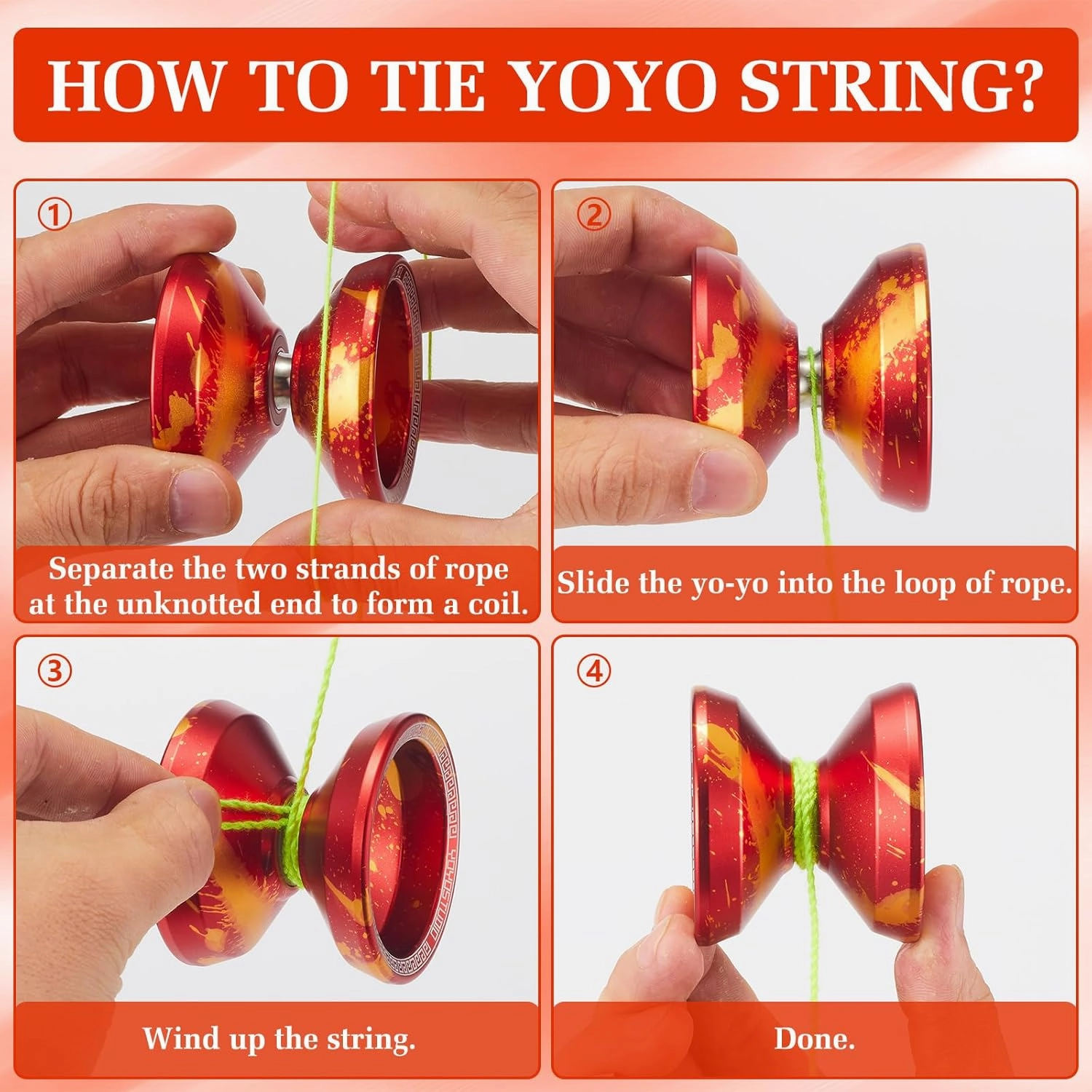 HOW TO TIE YOYO STRING?

①

Separate the two strands of rope at the unknotted end to form a coil.

②

Slide the yo-yo into the loop of rope.

③

Wind up the string.

④

Done.