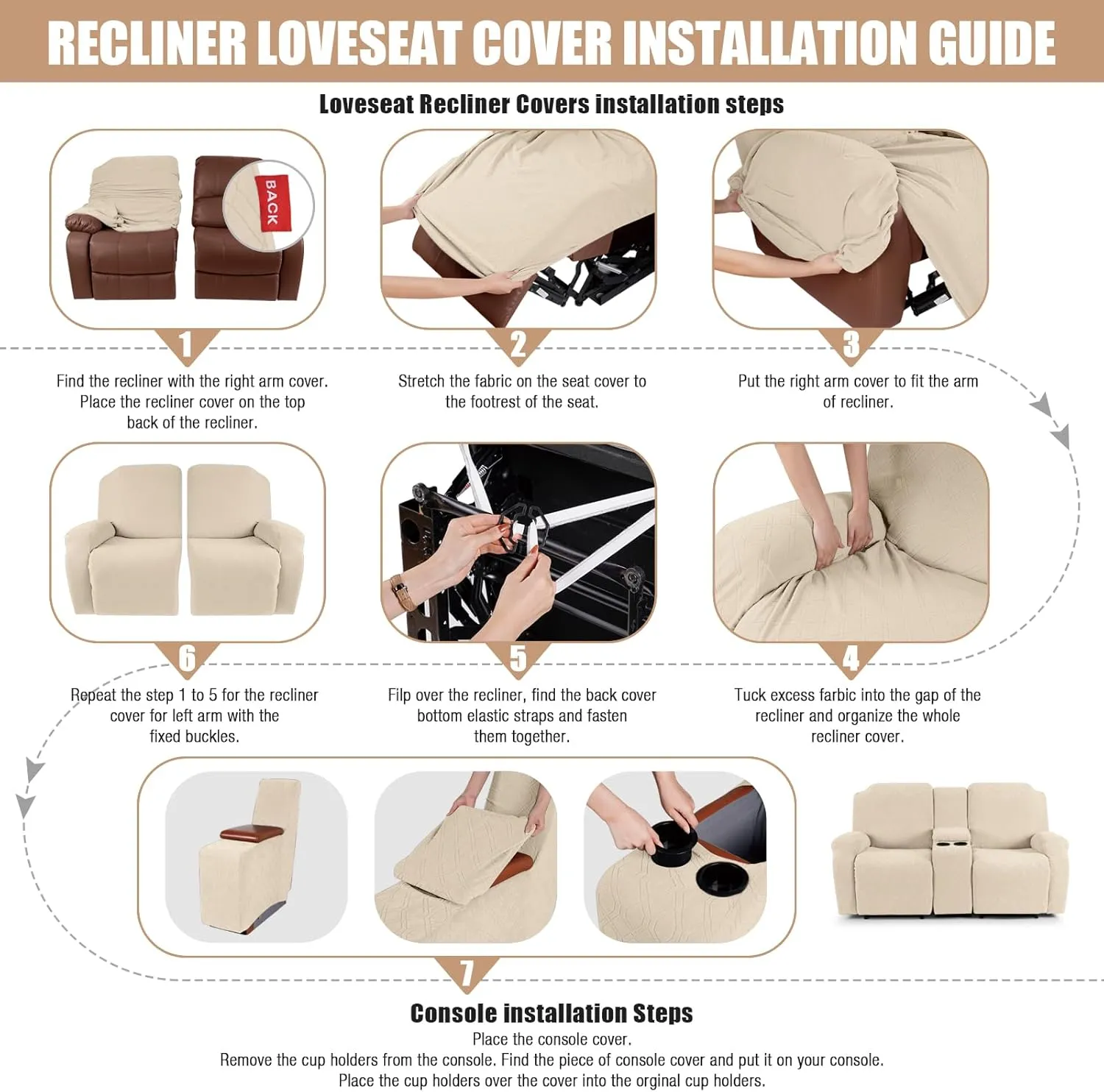 RECLINER LOVESEAT COVER INSTALLATION GUIDE

Loveseat Recliner Covers installation steps

BACK

1
Find the recliner with the right arm cover. Place the recliner cover on the top back of the recliner.

2
Stretch the fabric on the seat cover to the footrest of the seat.

3
Put the right arm cover to fit the arm of recliner.

6
Repeat the step 1 to 5 for the recliner cover for left arm with the fixed buckles.

5
Filp over the recliner, find the back cover bottom elastic straps and fasten them together.

4
Tuck excess farbic into the gap of the recliner and organize the whole recliner cover.

7
Console installation Steps
Place the console cover.
Remove the cup holders from the console. Find the piece of console cover and put it on your console.
Place the cup holders over the cover into the orginal cup holders.